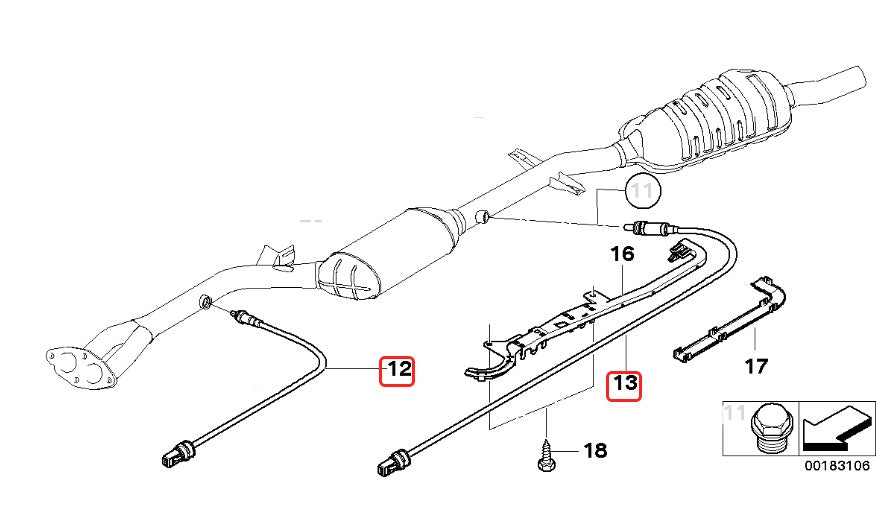 11
16
12
13
17
18
11
00183106