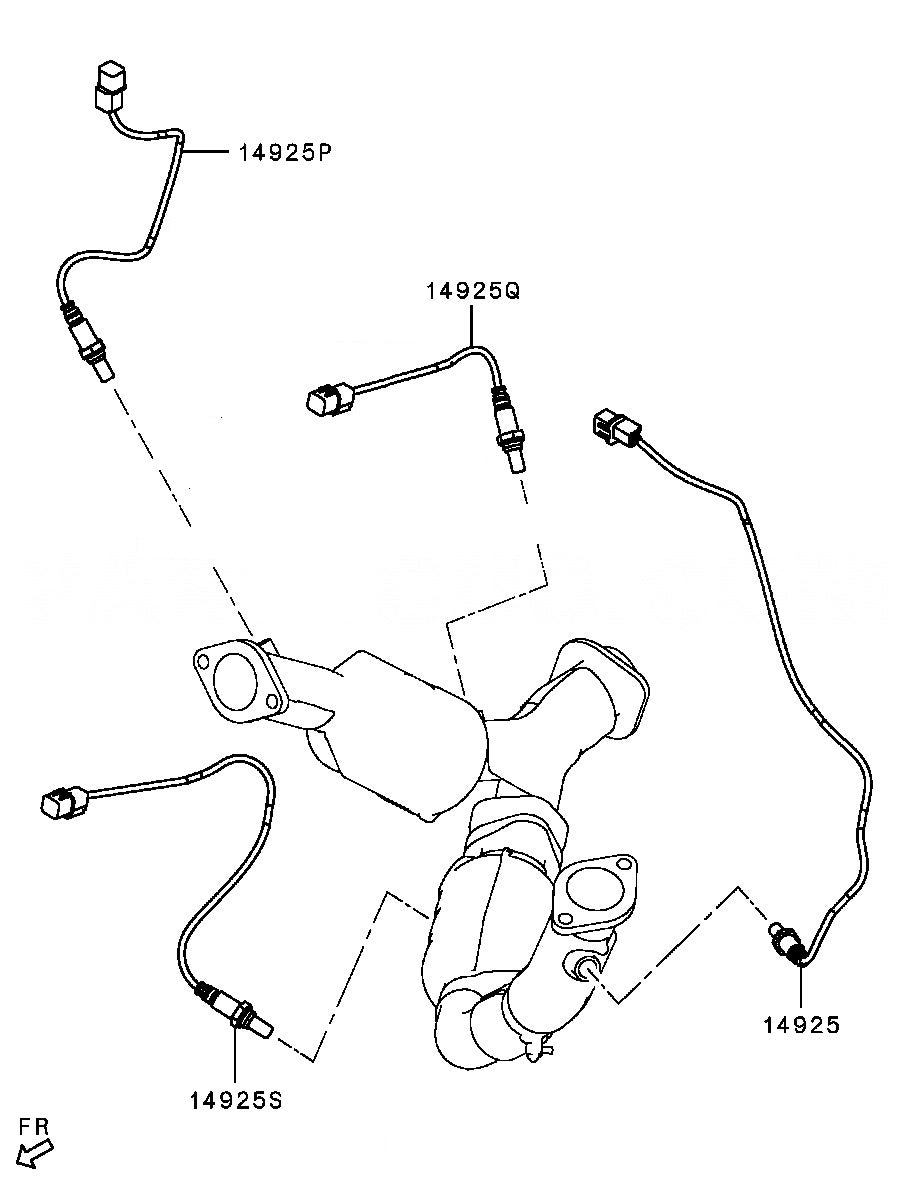 14925P

14925Q

14925

14925S

FR